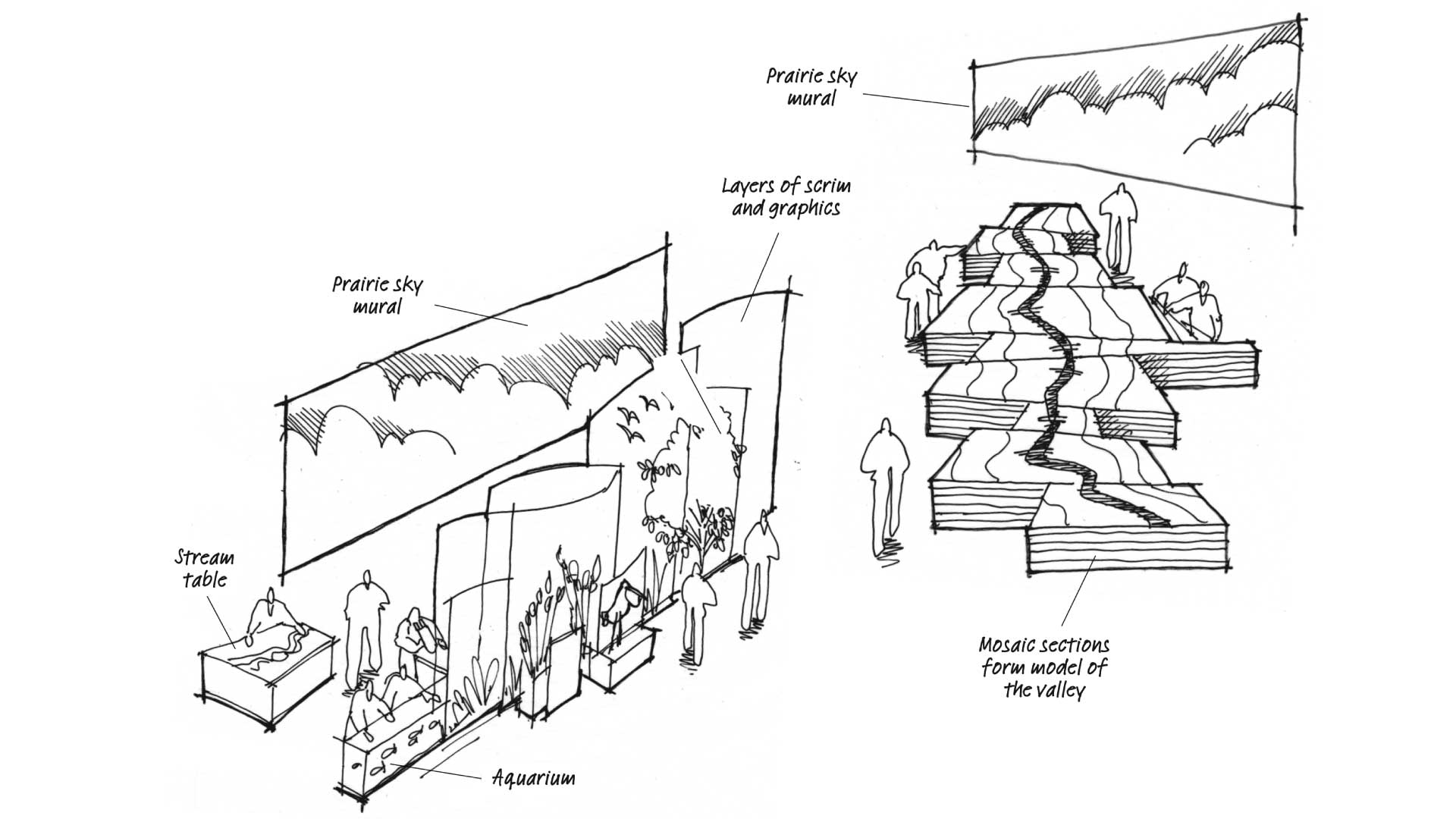 Prairie sky mural

Layers of scrim and graphics

Prairie sky mural

Stream table

Aquarium

Mosaic sections form model of the valley